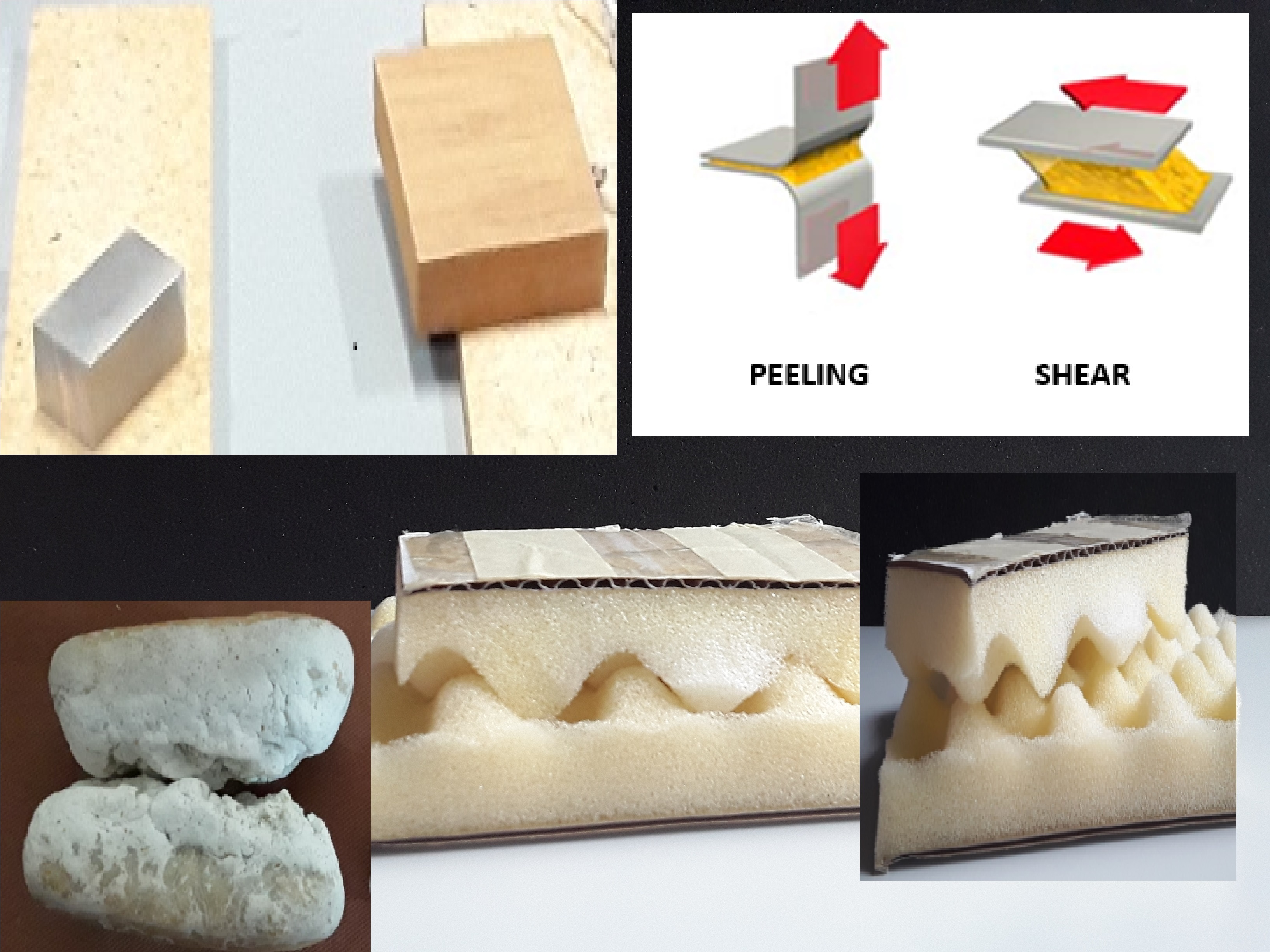 PEELING

SHEAR